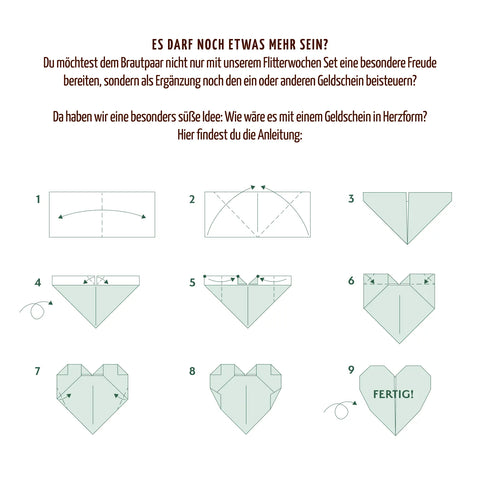 ES DARF NOCH ETWAS MEHR SEIN?
Du möchtest dem Brautpaar nicht nur mit unserem Flitterwochen Set eine besondere Freude bereiten, sondern als Ergänzung noch den ein oder anderen Geldschein beisteuern?

Da haben wir eine besonders süße Idee: Wie wäre es mit einem Geldschein in Herzform?
Hier findest du die Anleitung:

1

2

3

4

5

6

7

8

9

FERTIG!